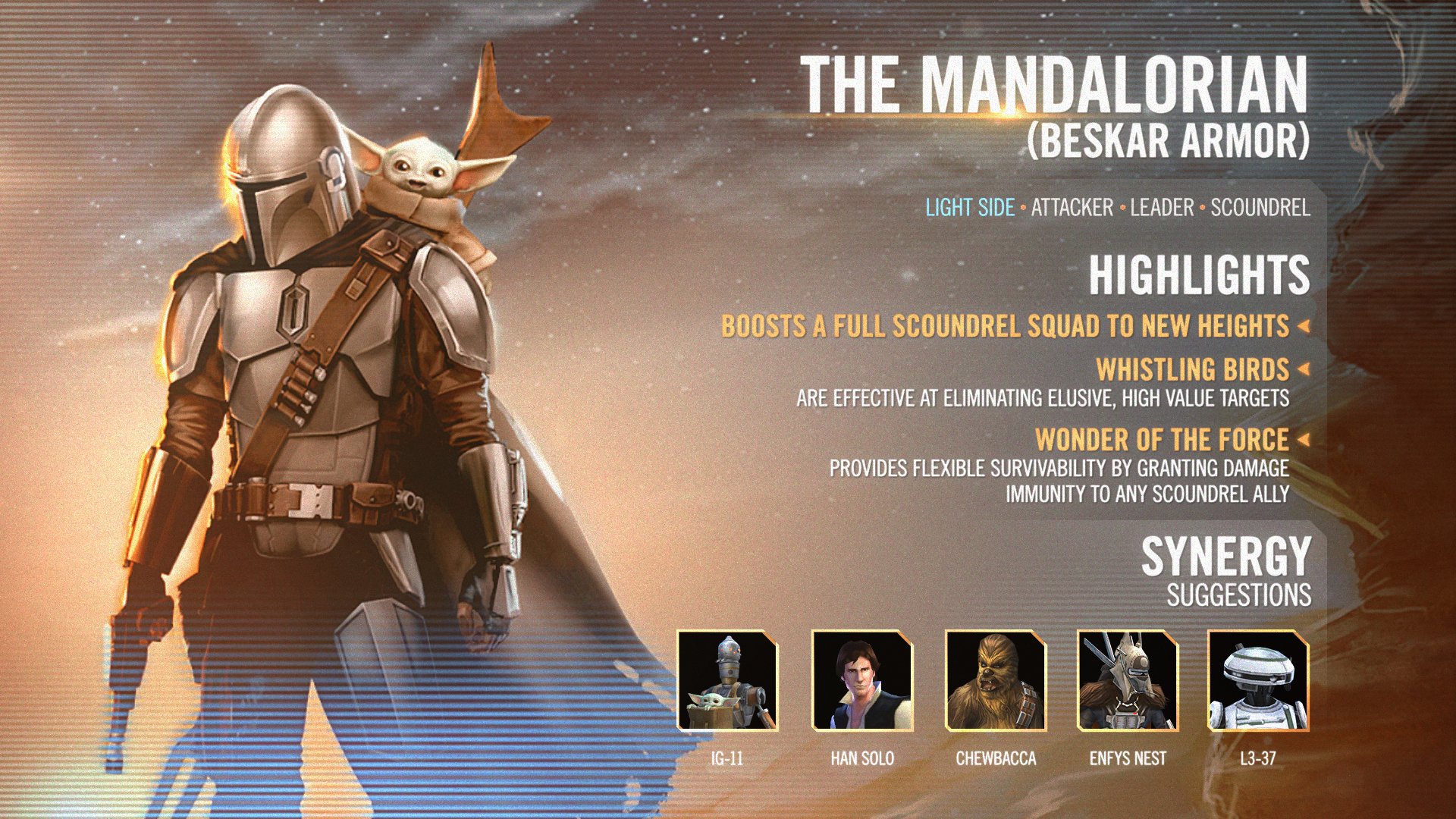 THE MANDALORIAN
(BESKAR ARMOR)

LIGHT SIDE • ATTACKER • LEADER • SCOUNDREL

HIGHLIGHTS

BOOSTS A FULL SCOUNDREL SQUAD TO NEW HEIGHTS

WHISTLING BIRDS
ARE EFFECTIVE AT ELIMINATING ELUSIVE, HIGH VALUE TARGETS

WONDER OF THE FORCE
PROVIDES FLEXIBLE SURVIVABILITY BY GRANTING DAMAGE IMMUNITY TO ANY SCOUNDREL ALLY

SYNERGY
SUGGESTIONS

IG-11

HAN SOLO

CHEWBACCA

ENFYS NEST

L3-37